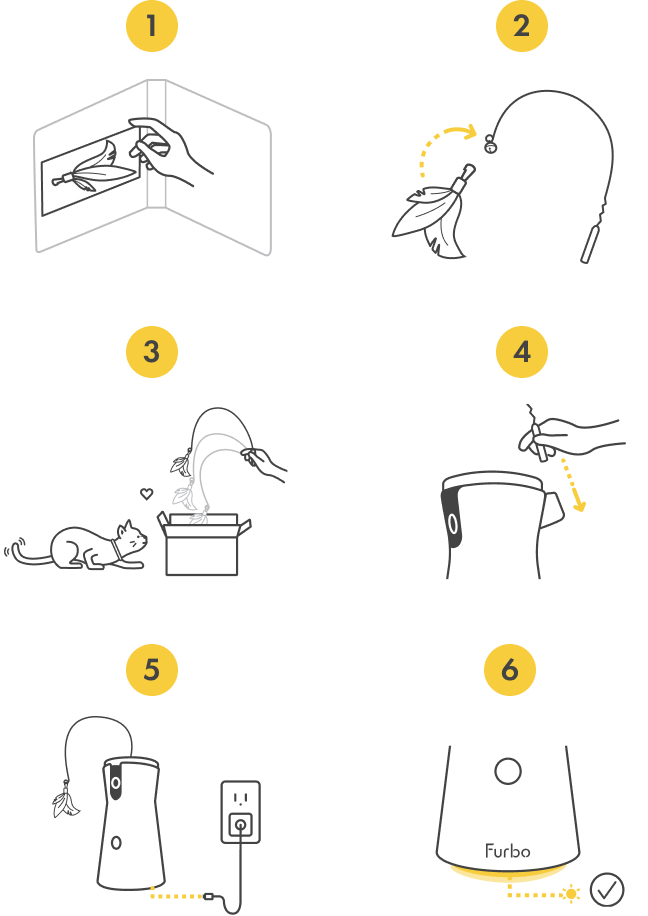 1

2

3

4

5

6

Furbo