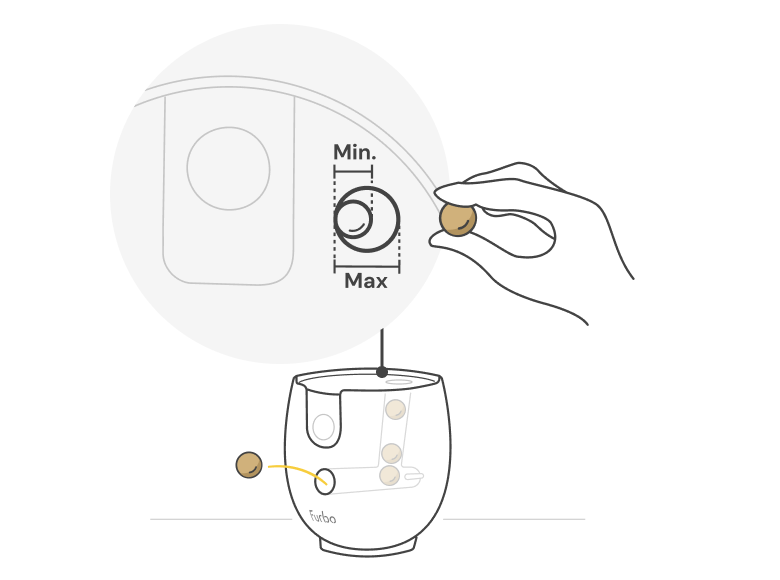 Min.

Max

Furbo